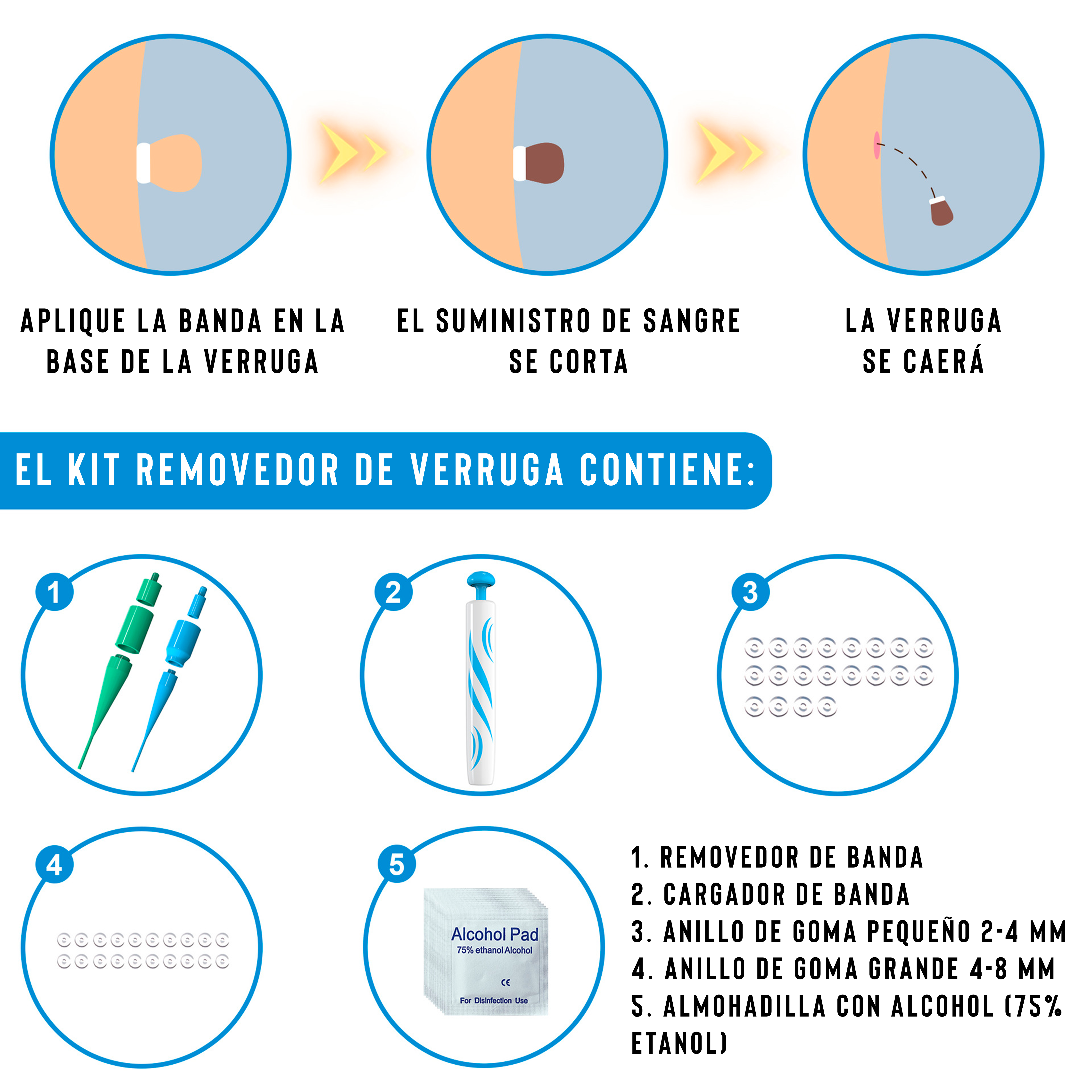 APLIQUE LA BANDA EN LA BASE DE LA VERRUGA

EL SUMINISTRO DE SANGRE SE CORTA

LA VERRUGA SE CAERÁ

EL KIT REMOVEDOR DE VERRUGA CONTIENE:

1

2

3

4

5

Alcohol Pad
75% ethanol Alcohol
CE
For Disinfection Use

1. REMOVEDOR DE BANDA
2. CARGADOR DE BANDA
3. ANILLO DE GOMA PEQUEÑO 2-4 MM
4. ANILLO DE GOMA GRANDE 4-8 MM
5. ALMOHADILLA CON ALCOHOL (75% ETANOL)